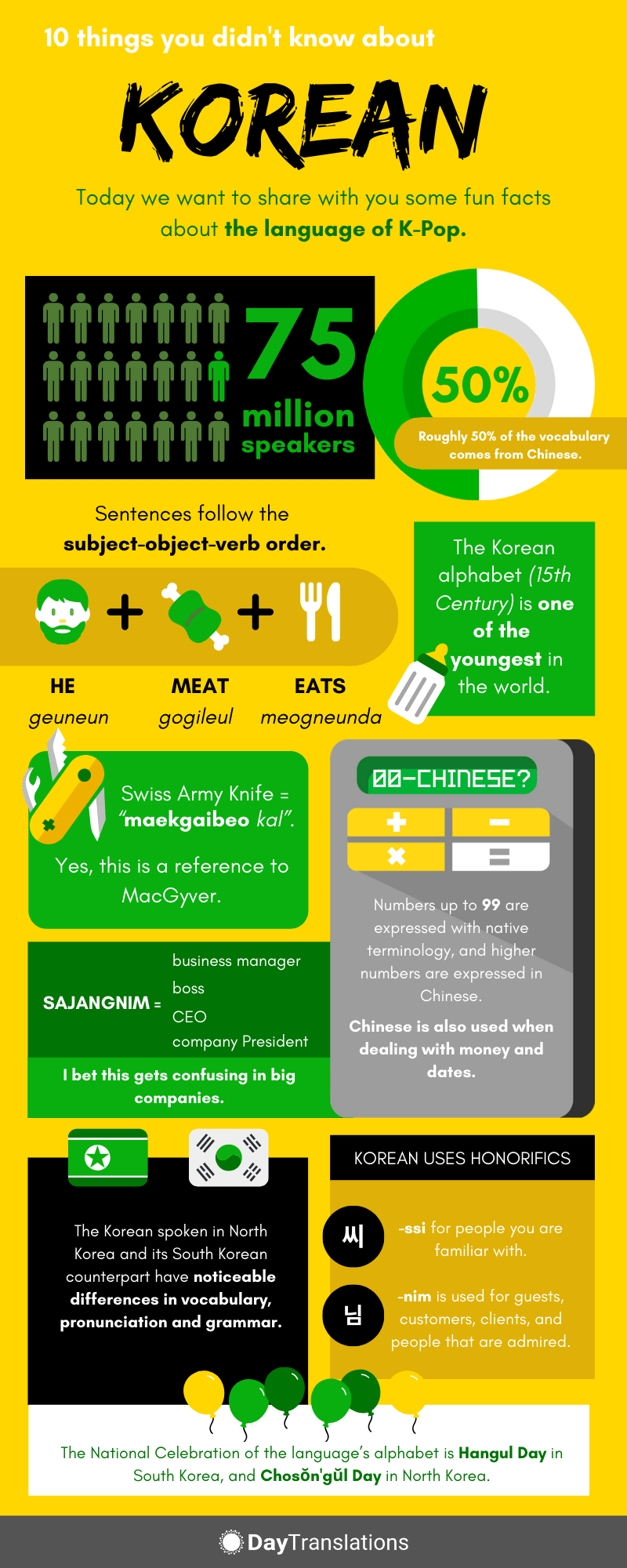 10 things you didn't know about

KOREAN

Today we want to share with you some fun facts about the language of K-Pop.

75 million speakers

50%

Roughly 50% of the vocabulary comes from Chinese.

Sentences follow the subject-object-verb order.

HE geuneun

MEAT gogileul

EATS meogneunda

The Korean alphabet (15th Century) is one of the youngest in the world.

Swiss Army Knife = "maekgaibeo kal".

Yes, this is a reference to MacGyver.

00-CHINESE?

Numbers up to 99 are expressed with native terminology, and higher numbers are expressed in Chinese.

Chinese is also used when dealing with money and dates.

SAJANGNIM = business manager boss CEO company President

I bet this gets confusing in big companies.

The Korean spoken in North Korea and its South Korean counterpart have noticeable differences in vocabulary, pronunciation and grammar.

KOREAN USES HONORIFICS

씨 -ssi for people you are familiar with.

님 -nim is used for guests, customers, clients, and people that are admired.

The National Celebration of the language's alphabet is Hangul Day in South Korea, and Chosŏn'gŭl Day in North Korea.

DayTranslations